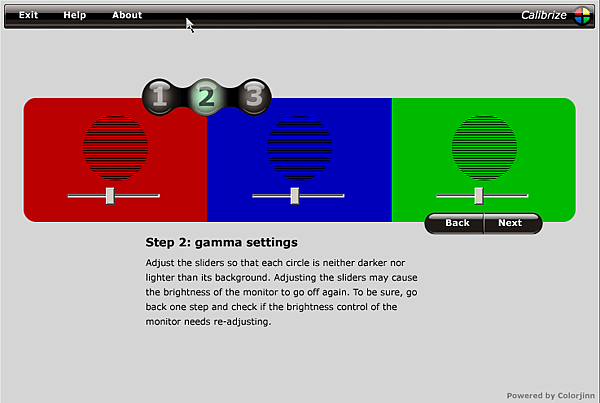 Exit Help About

Calibrize

1 2 3

Back Next

Step 2: gamma settings

Adjust the sliders so that each circle is neither darker nor lighter than its background. Adjusting the sliders may cause the brightness of the monitor to go off again. To be sure, go back one step and check if the brightness control of the monitor needs re-adjusting.

Powered by Colorjinn