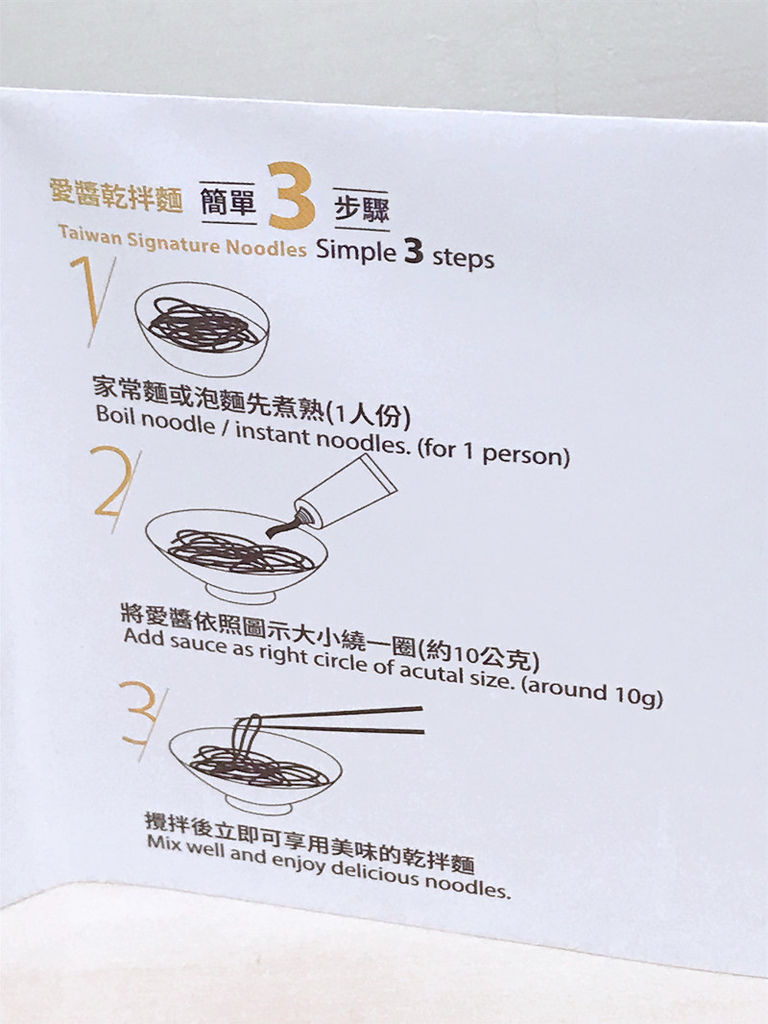 愛醬乾拌麵 簡單 3 步驟
Taiwan Signature Noodles Simple 3 steps

1
家常麵或泡麵先煮熟(1人份)
Boil noodle / instant noodles. (for 1 person)

2
將愛醬依照圖示大小繞一圈(約10公克)
Add sauce as right circle of acutal size. (around 10g)

3
攪拌後立即可享用美味的乾拌麵
Mix well and enjoy delicious noodles.