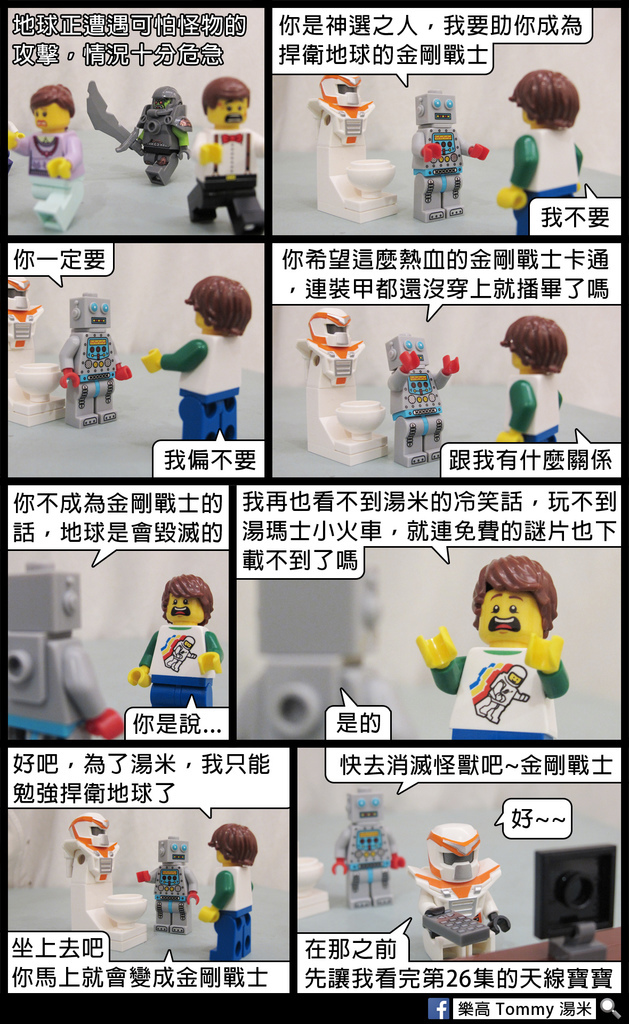 地球正遭遇可怕怪物的攻擊，情況十分危急

你是神選之人，我要助你成為捍衛地球的金剛戰士

我不要

你一定要

我偏不要

你希望這麼熱血的金剛戰士卡通，連裝甲都還沒穿上就播畢了嗎

跟我有什麼關係

你不成為金剛戰士的話，地球是會毀滅的

你是說...

我再也看不到湯米的冷笑話，玩不到湯瑪士小火車，就連免費的謎片也下載不到了嗎

是的

好吧，為了湯米，我只能勉強捍衛地球了

坐上去吧
你馬上就會變成金剛戰士

快去消滅怪獸吧~金剛戰士

好~~

在那之前
先讓我看完第26集的天線寶寶

樂高 Tommy 湯米