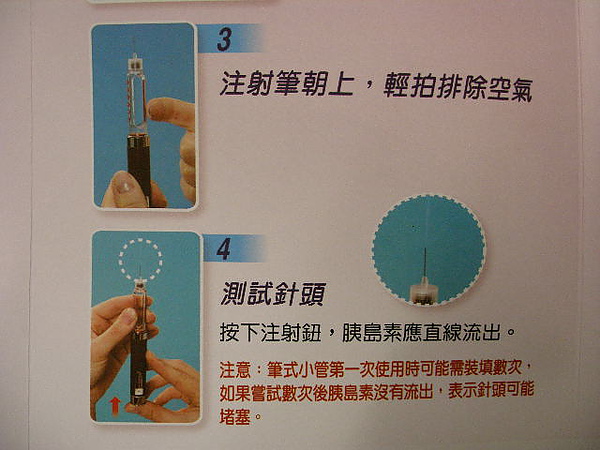 3

注射筆朝上，輕拍排除空氣

4

測試針頭

按下注射鈕，胰島素應直線流出。

注意：筆式小管第一次使用時可能需裝填數次，如果嘗試數次後胰島素沒有流出，表示針頭可能堵塞。