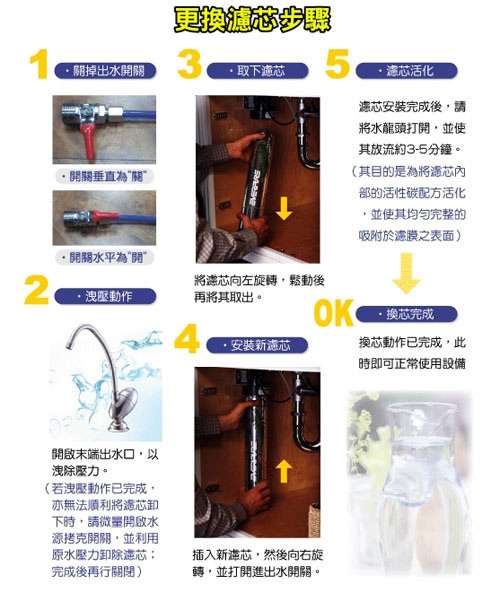 更換濾芯步驟

1 ・關掉出水開關

・開關垂直為"關"

・開關水平為"開"

2 ・洩壓動作

開啟末端出水口，以洩除壓力。

（若洩壓動作已完成，亦無法順利將濾芯卸下時，請微量開啟水源拷克開關，並利用原水壓力卸除濾芯；完成後再行關閉）

3 ・取下濾芯

EVERPURE

將濾芯向左旋轉，鬆動後再將其取出。

4 ・安裝新濾芯

EVERPURE

插入新濾芯，然後向右旋轉，並打開進出水開關。

5 ・濾芯活化

濾芯安裝完成後，請將水龍頭打開，並使其放流約3-5分鐘。

（其目的是為將濾芯內部的活性碳配方活化，並使其均勻完整的吸附於濾膜之表面）

OK ・換芯完成

換芯動作已完成，此時即可正常使用設備