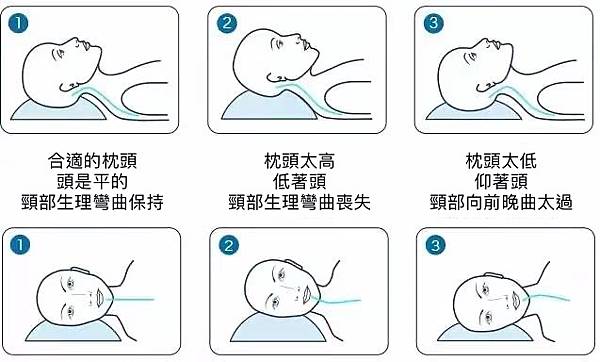 1

2

3

合適的枕頭
頭是平的
頸部生理彎曲保持

枕頭太高
低著頭
頸部生理彎曲喪失

枕頭太低
仰著頭
頸部向前晚曲太過

1

2

3