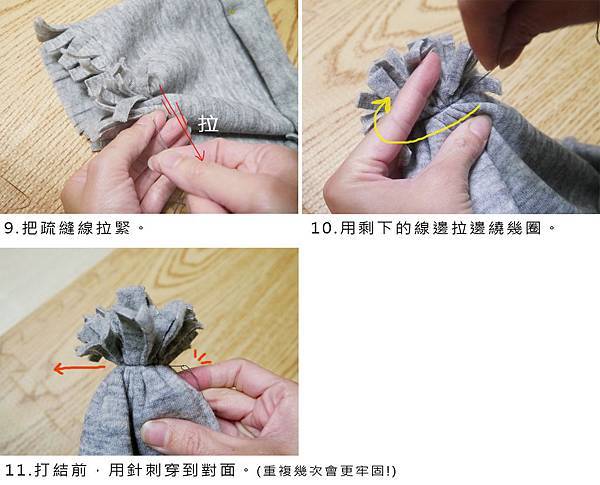 拉

9.把疏縫線拉緊。

10.用剩下的線邊拉邊繞幾圈。

11.打結前，用針刺穿到對面。(重複幾次會更牢固!)