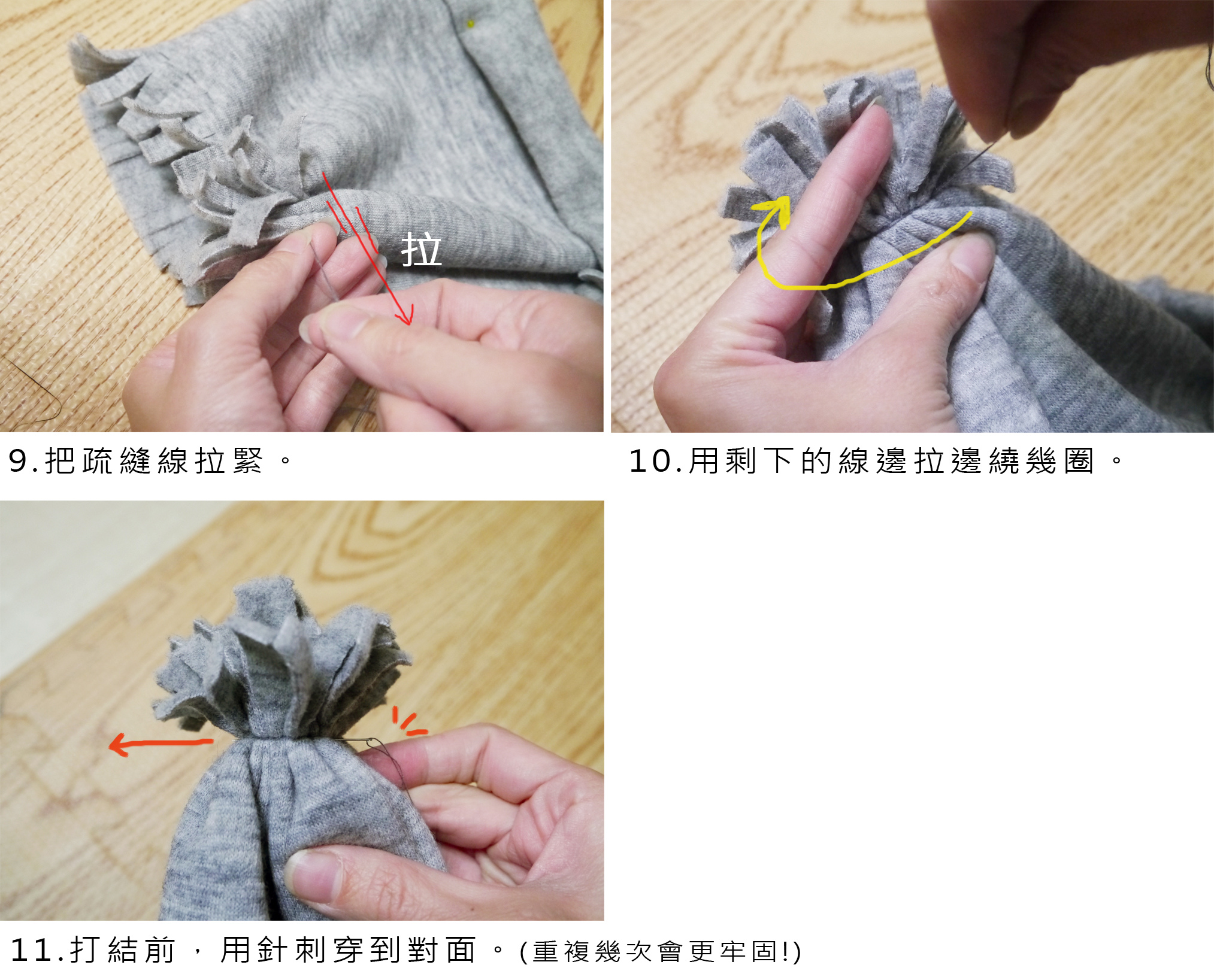 拉

9.把疏縫線拉緊。

10.用剩下的線邊拉邊繞幾圈。

11.打結前，用針刺穿到對面。(重複幾次會更牢固!)