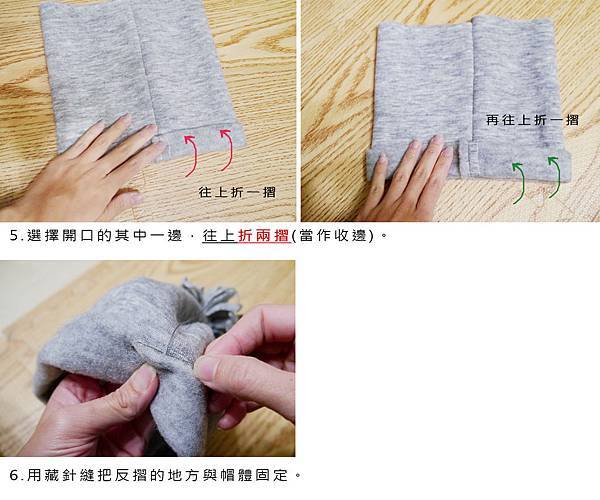 往上折一摺

再往上折一摺

5.選擇開口的其中一邊，往上折兩摺(當作收邊)。

6.用藏針縫把反摺的地方與帽體固定。