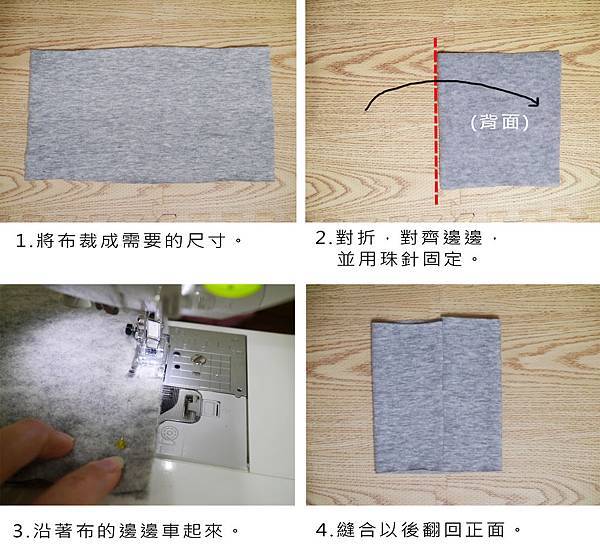 (背面)

1.將布裁成需要的尺寸。

2.對折，對齊邊邊，並用珠針固定。

3.沿著布的邊邊車起來。

4.縫合以後翻回正面。