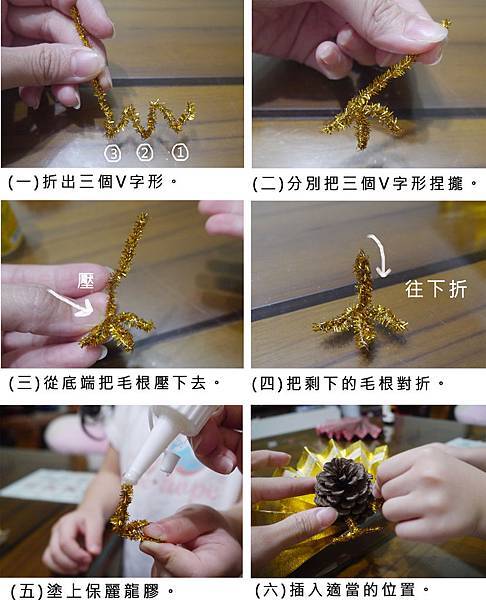 ③ ② ①

(一)折出三個V字形。

(二)分別把三個V字形捏攏。

壓

(三)從底端把毛根壓下去。

往下折

(四)把剩下的毛根對折。

(五)塗上保麗龍膠。

(六)插入適當的位置。