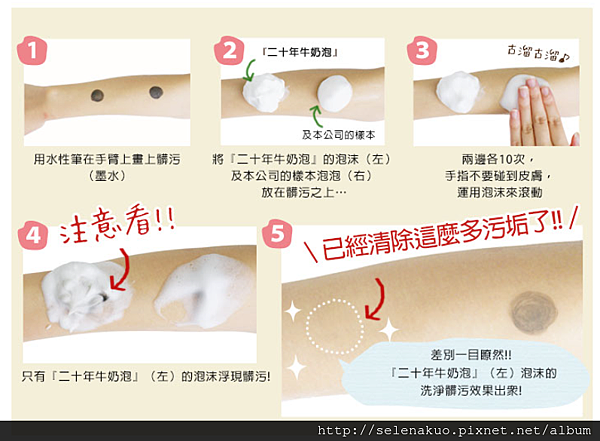 1

用水性筆在手臂上畫上髒污（墨水）

2

『二十年牛奶泡』

及本公司的樣本

將『二十年牛奶泡』的泡沫（左）及本公司的樣本泡泡（右）放在髒污之上…

3

古溜古溜♪

兩邊各10次，手指不要碰到皮膚，運用泡沫來滾動

4

注意看!!

只有『二十年牛奶泡』（左）的泡沫浮現髒污!

5

\ 已經清除這麼多污垢了!! /

差別一目瞭然!!『二十年牛奶泡』（左）泡沫的洗淨髒污效果出眾!

http://selenakuo.pixnet.net/album