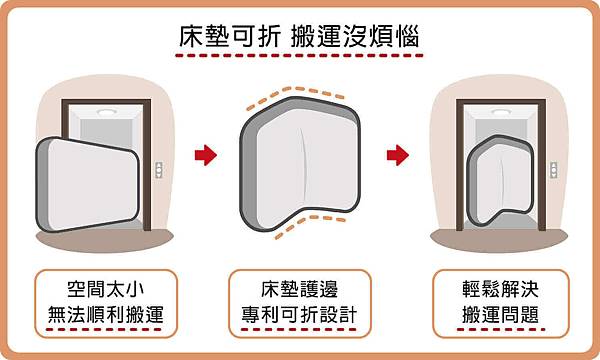 床墊可折 搬運沒煩惱

空間太小
無法順利搬運

床墊護邊
專利可折設計

輕鬆解決
搬運問題