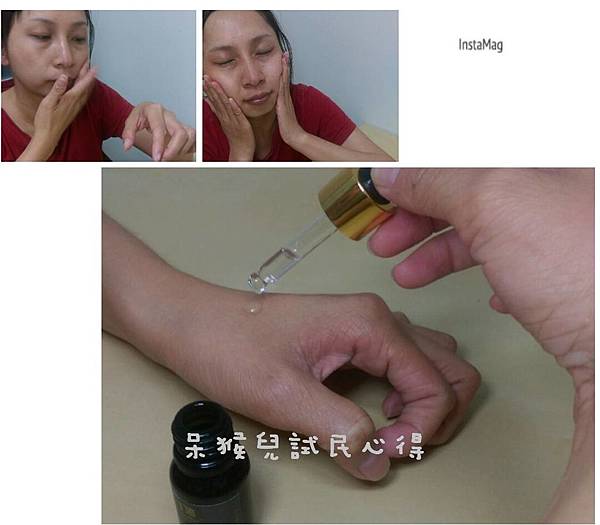 InstaMag

呆猴兒試民心得