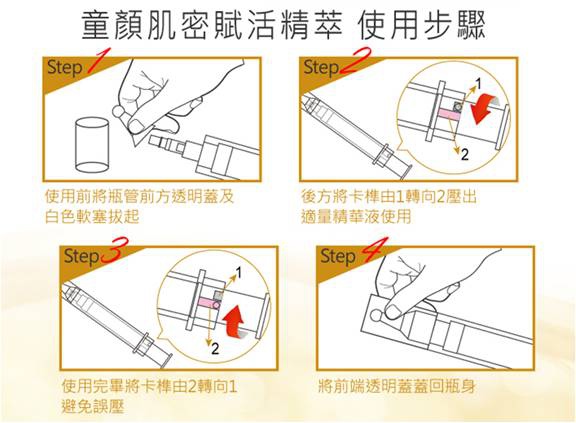 童顏肌密賦活精萃 使用步驟

Step 1

使用前將瓶管前方透明蓋及白色軟塞拔起

Step 2

1

2

後方將卡榫由1轉向2壓出適量精華液使用

Step 3

1

2

使用完畢將卡榫由2轉向1避免誤壓

Step 4

將前端透明蓋蓋回瓶身