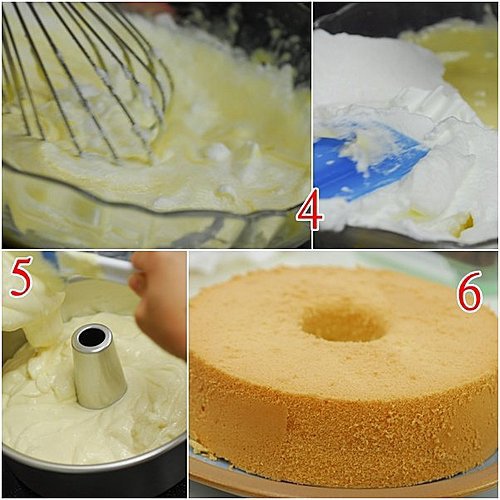 4

5

6