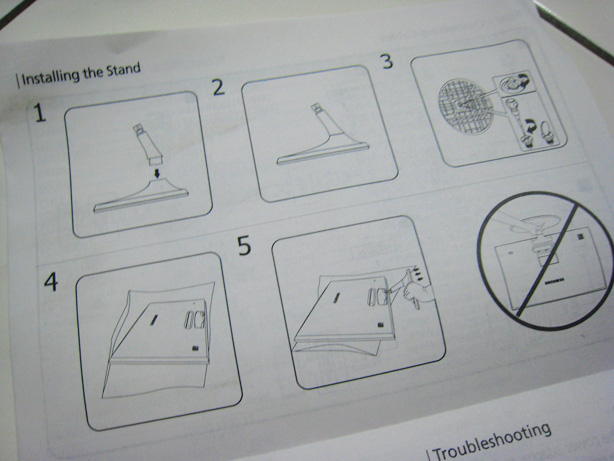 Installing the Stand

1

2

3

4

5

Troubleshooting