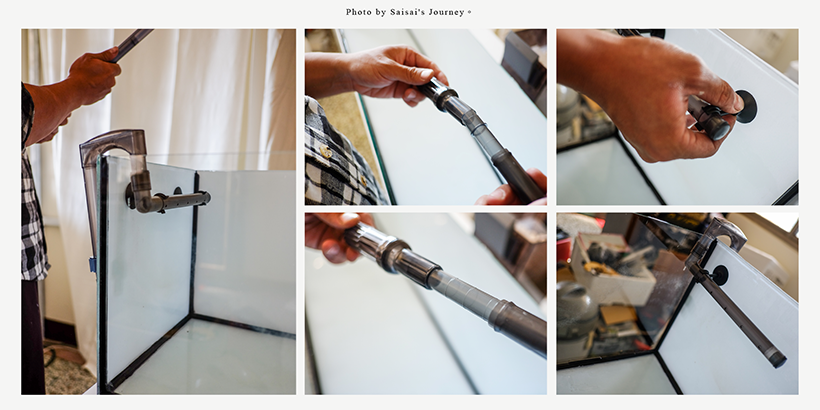 Photo by Saisai's Journey ◦