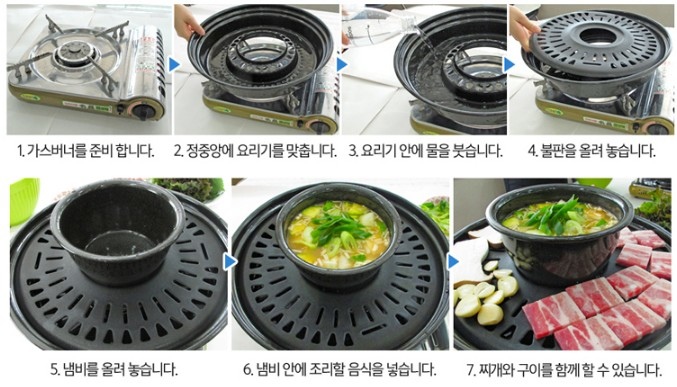 1. 가스버너를 준비 합니다.

2. 정중앙에 요리기를 맞춥니다.

3. 요리기 안에 물을 붓습니다.

4. 불판을 올려 놓습니다.

5. 냄비를 올려 놓습니다.

6. 냄비 안에 조리할 음식을 넣습니다.

7. 찌개와 구이를 함께 할 수 있습니다.