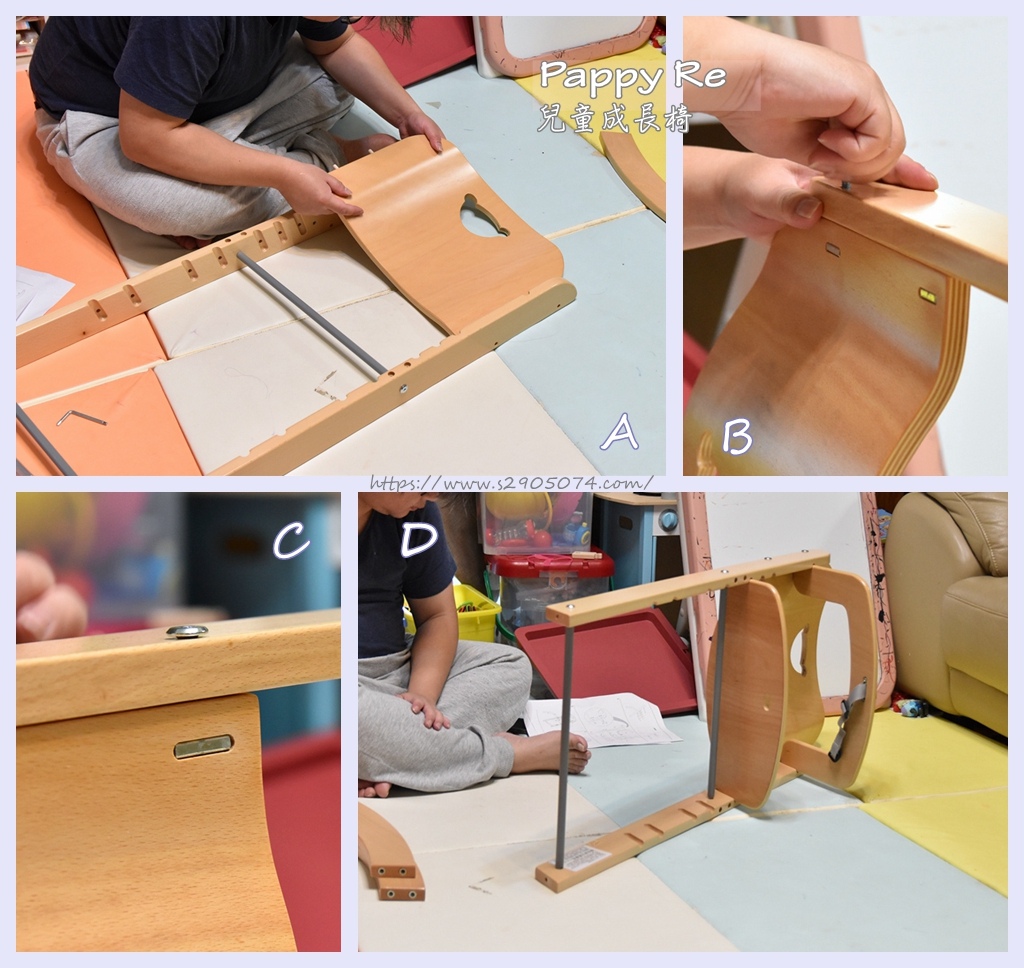 Pappy Re
兒童成長椅

A

B

https://www.s2905074.com/

C

D