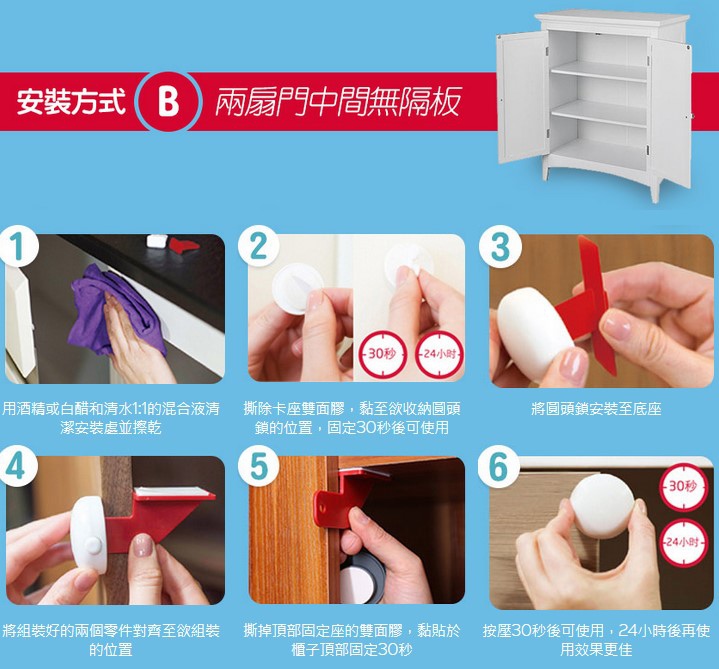 安裝方式 B 兩扇門中間無隔板

1

用酒精或白醋和清水1:1的混合液清潔安裝處並擦乾

2

30秒 24小時

撕除卡座雙面膠，黏至欲收納圓頭鎖的位置，固定30秒後可使用

3

將圓頭鎖安裝至底座

4

將組裝好的兩個零件對齊至欲組裝的位置

5

撕掉頂部固定座的雙面膠，黏貼於櫃子頂部固定30秒

6

30秒 24小時

按壓30秒後可使用，24小時後再使用效果更佳