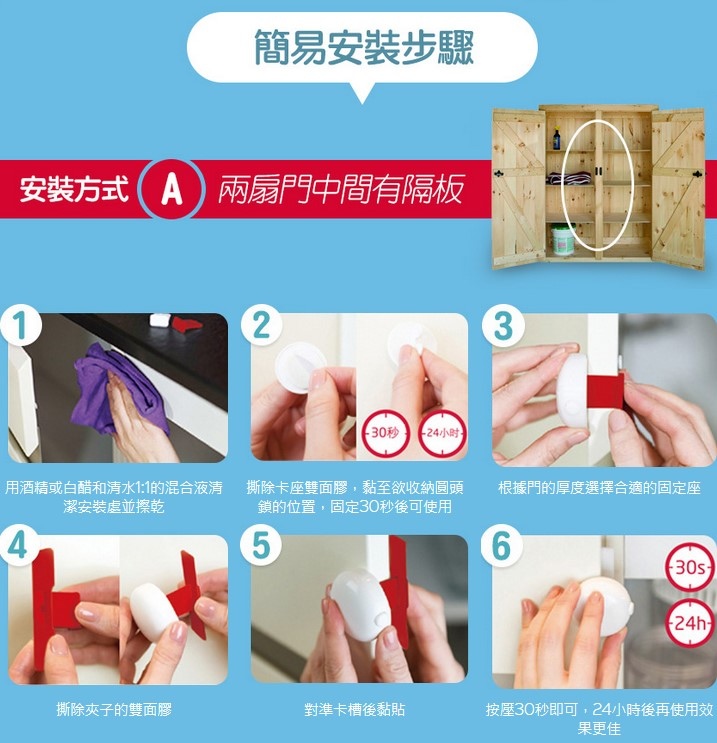 簡易安裝步驟

安裝方式 A 兩扇門中間有隔板

1

用酒精或白醋和清水1:1的混合液清潔安裝處並擦乾

2

30秒 24小时

撕除卡座雙面膠，黏至欲收納圓頭鎖的位置，固定30秒後可使用

3

根據門的厚度選擇合適的固定座

4

撕除夾子的雙面膠

5

對準卡槽後黏貼

6

30s 24h

按壓30秒即可，24小時後再使用效果更佳