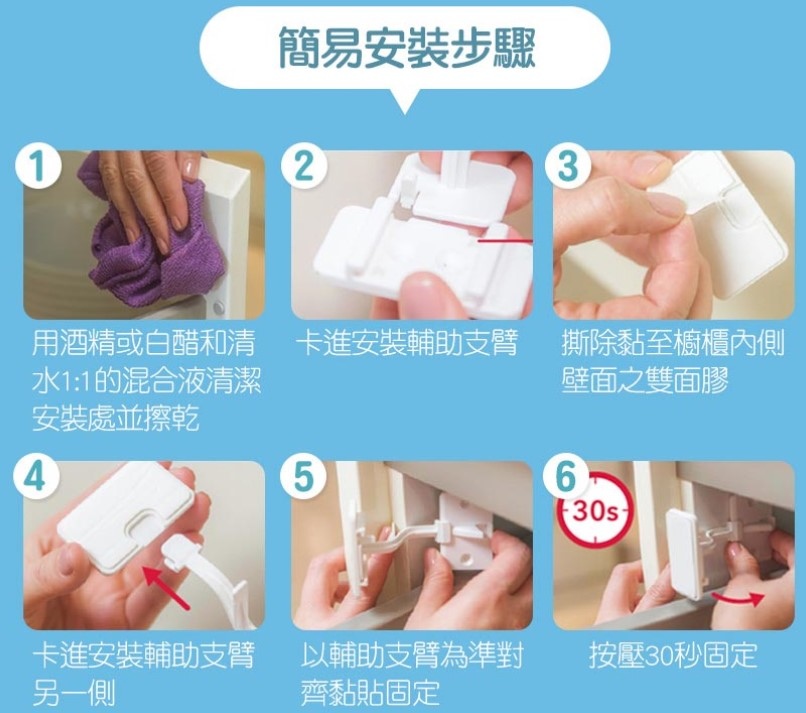 簡易安裝步驟

1
用酒精或白醋和清水1:1的混合液清潔安裝處並擦乾

2
卡進安裝輔助支臂

3
撕除黏至櫥櫃內側壁面之雙面膠

4
卡進安裝輔助支臂另一側

5
以輔助支臂為準對齊黏貼固定

6
30s
按壓30秒固定