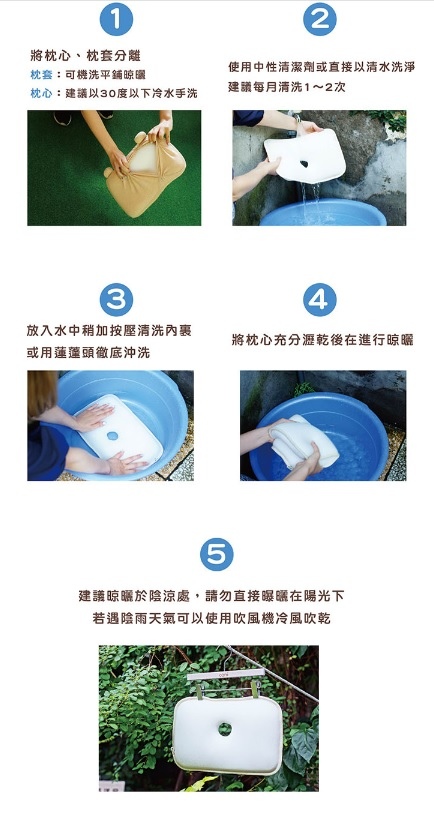 1

將枕心、枕套分離

枕套：可機洗平鋪晾曬

枕心：建議以30度以下冷水手洗

2

使用中性清潔劑或直接以清水洗淨

建議每月清洗1～2次

3

放入水中稍加按壓清洗內裏

或用蓮蓬頭徹底沖洗

4

將枕心充分瀝乾後在進行晾曬

5

建議晾曬於陰涼處，請勿直接曝曬在陽光下

若遇陰雨天氣可以使用吹風機冷風吹乾