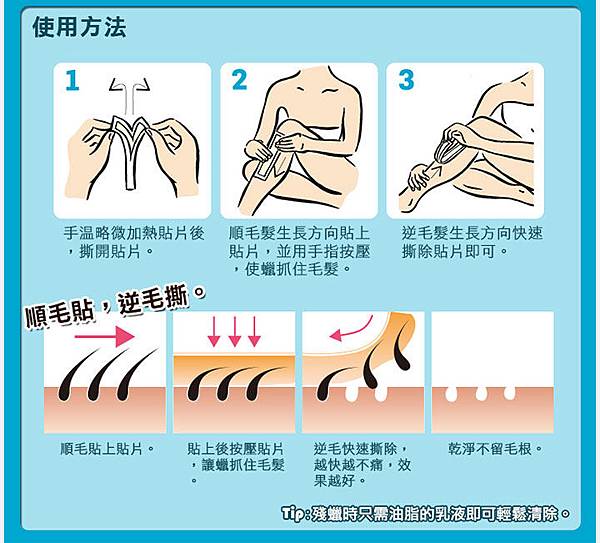 使用方法

1

手温略微加熱貼片後，撕開貼片。

2

順毛髮生長方向貼上貼片，並用手指按壓，使蠟抓住毛髮。

3

逆毛髮生長方向快速撕除貼片即可。

順毛貼，逆毛撕。

順毛貼上貼片。

貼上後按壓貼片，讓蠟抓住毛髮。

逆毛快速撕除，越快越不痛，效果越好。

乾淨不留毛根。

Tip:殘蠟時只需油脂的乳液即可輕鬆清除。