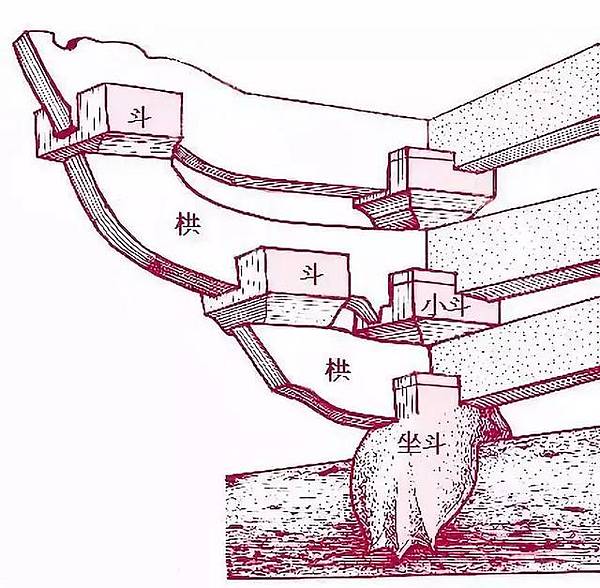 斗
栱
斗
小斗
栱
坐斗