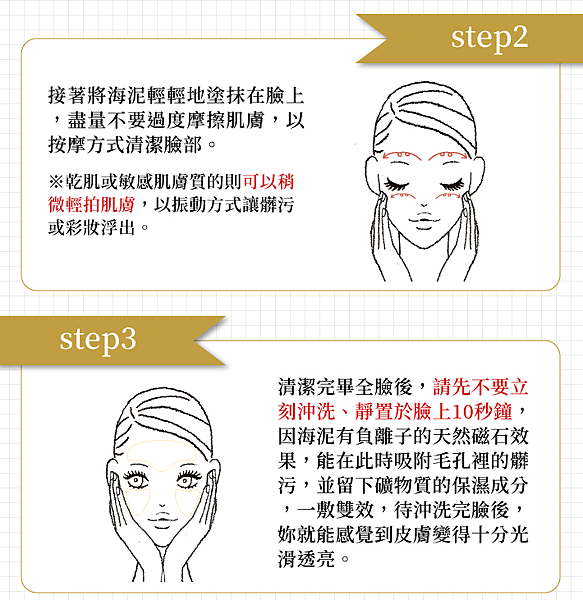 step2

接著將海泥輕輕地塗抹在臉上，盡量不要過度摩擦肌膚，以按摩方式清潔臉部。

※乾肌或敏感肌膚質的則可以稍微輕拍肌膚，以振動方式讓髒污或彩妝浮出。

step3

清潔完畢全臉後，請先不要立刻沖洗、靜置於臉上10秒鐘，因海泥有負離子的天然磁石效果，能在此時吸附毛孔裡的髒污，並留下礦物質的保濕成分，一敷雙效，待沖洗完臉後，妳就能感覺到皮膚變得十分光滑透亮。