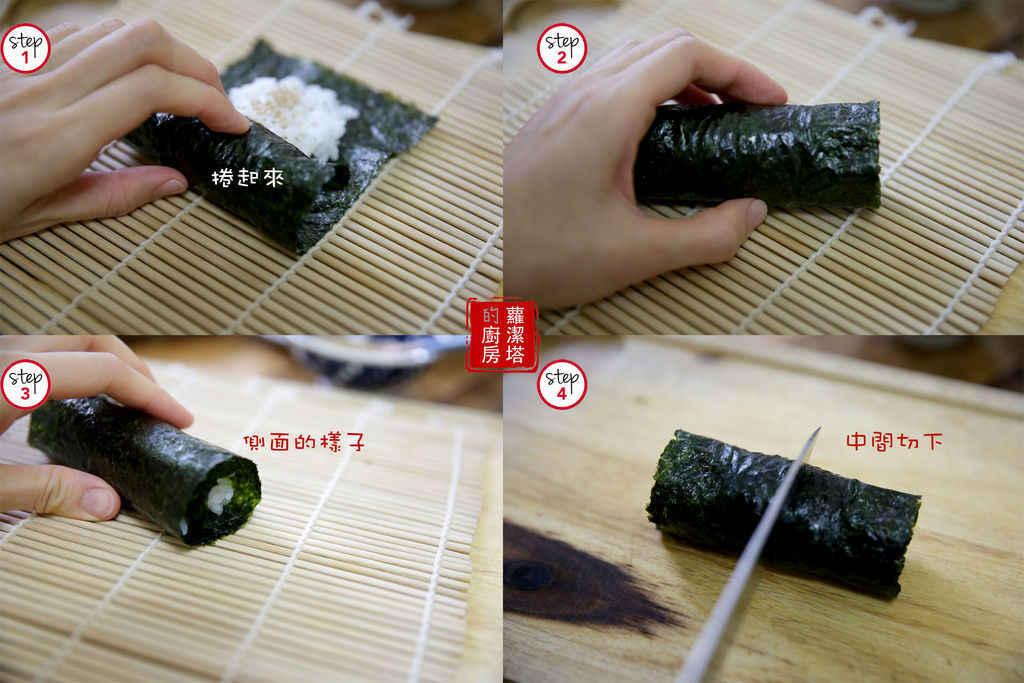 step 1

捲起來

step 2

蘿潔塔的廚房

step 3

側面的樣子

step 4

中間切下