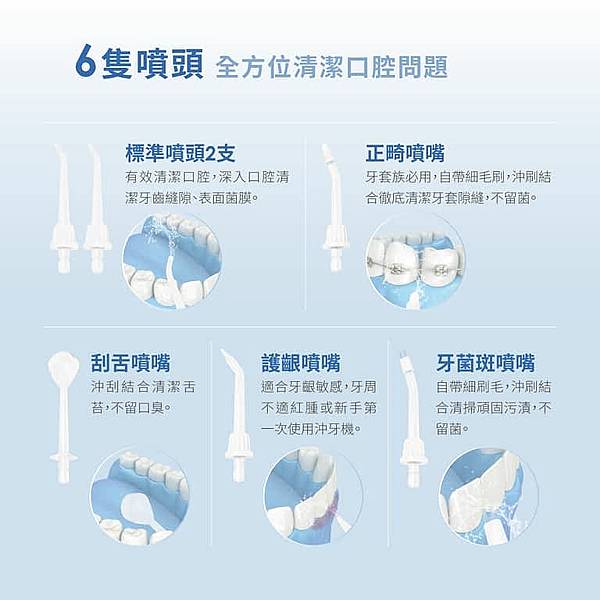 6隻噴頭 全方位清潔口腔問題

標準噴頭2支
有效清潔口腔，深入口腔清潔牙齒縫隙、表面菌膜。

正畸噴嘴
牙套族必用，自帶細毛刷，沖刷結合徹底清潔牙套隙縫，不留菌。

刮舌噴嘴
沖刮結合清潔舌苔，不留口臭。

護齦噴嘴
適合牙齦敏感，牙周不適紅腫或新手第一次使用沖牙機。

牙菌斑噴嘴
自帶細刷毛，沖刷結合清掃頑固污漬，不留菌。