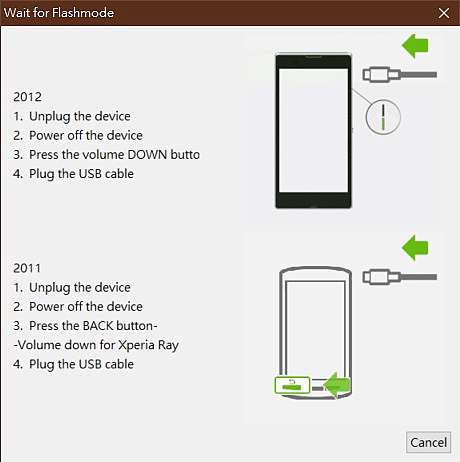 Wait for Flashmode

2012
1. Unplug the device
2. Power off the device
3. Press the volume DOWN butto
4. Plug the USB cable

2011
1. Unplug the device
2. Power off the device
3. Press the BACK button-
-Volume down for Xperia Ray
4. Plug the USB cable

Cancel