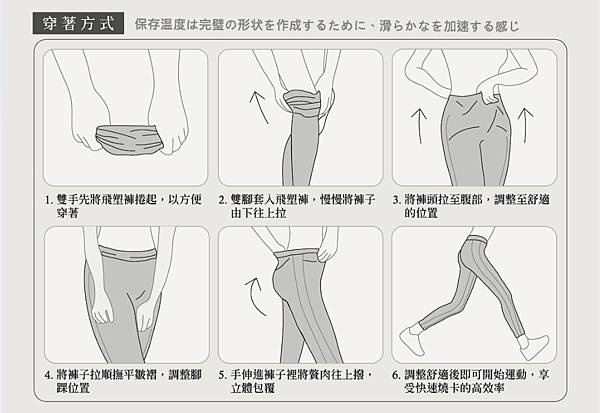 穿著方式 保存温度は完璧の形状を作成するために、滑らかなを加速する感じ

1. 雙手先將飛塑褲捲起，以方便穿著

2. 雙腳套入飛塑褲，慢慢將褲子由下往上拉

3. 將褲頭拉至腹部，調整至舒適的位置

4. 將褲子拉順撫平皺褶，調整腳踝位置

5. 手伸進褲子裡將贅肉往上撥，立體包覆

6. 調整舒適後即可開始運動，享受快速燒卡的高效率