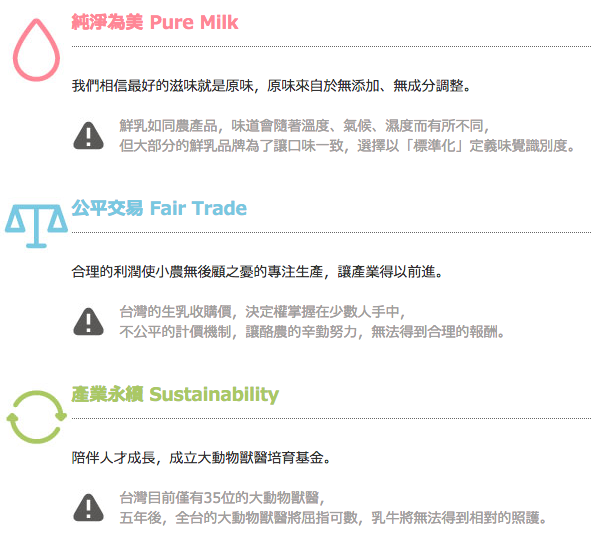 純淨為美 Pure Milk

我們相信最好的滋味就是原味，原味來自於無添加、無成分調整。

鮮乳如同農產品，味道會隨著溫度、氣候、濕度而有所不同，
但大部分的鮮乳品牌為了讓口味一致，選擇以「標準化」定義味覺識別度。

公平交易 Fair Trade

合理的利潤使小農無後顧之憂的專注生產，讓產業得以前進。

台灣的生乳收購價，決定權掌握在少數人手中，
不公平的計價機制，讓酪農的辛勤努力，無法得到合理的報酬。

產業永續 Sustainability

陪伴人才成長，成立大動物獸醫培育基金。

台灣目前僅有35位的大動物獸醫，
五年後，全台的大動物獸醫將屈指可數，乳牛將無法得到相對的照護。