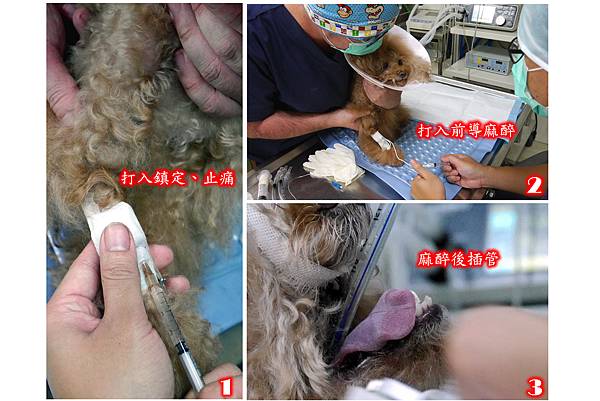 打入鎮定、止痛

1

打入前導麻醉

2

麻醉後插管

3