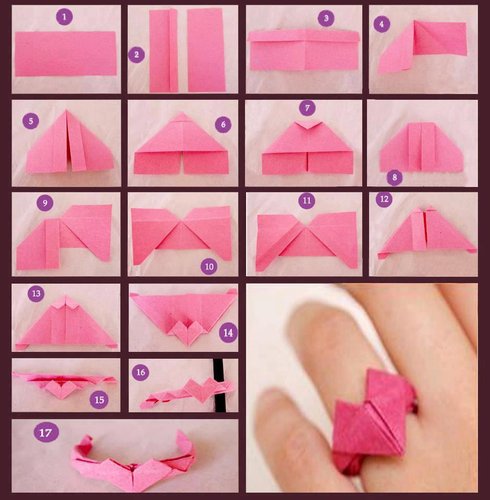 1
2
3
4
5
6
7
8
9
10
11
12
13
14
15
16
17