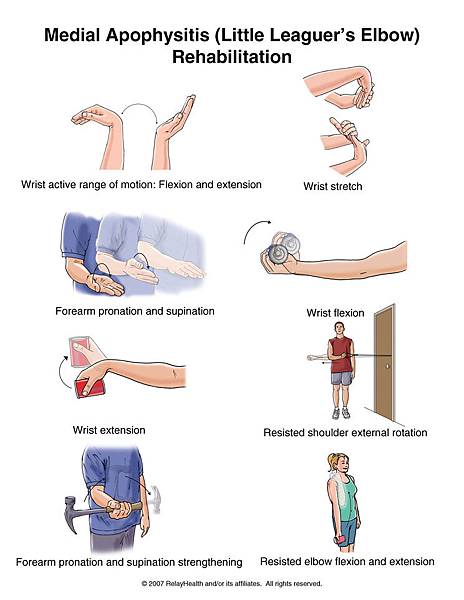 Medial Apophysitis (Little Leaguer's Elbow) Rehabilitation

Wrist active range of motion: Flexion and extension

Wrist stretch

Forearm pronation and supination

Wrist flexion

Wrist extension

Resisted shoulder external rotation

Forearm pronation and supination strengthening

Resisted elbow flexion and extension

© 2007 RelayHealth and/or its affiliates. All rights reserved.