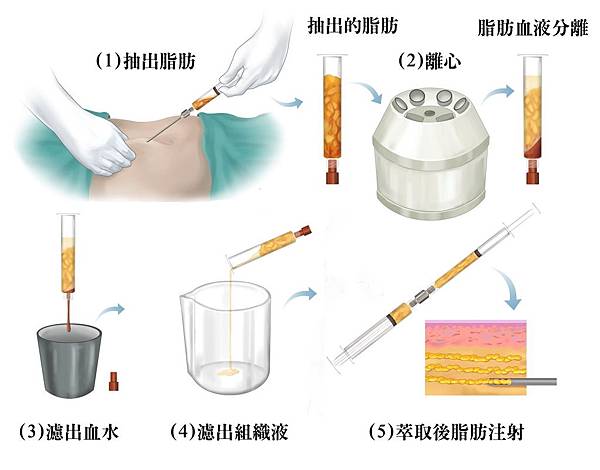 (1)抽出脂肪

抽出的脂肪

(2)離心

脂肪血液分離

(3)濾出血水

(4)濾出組織液

(5)萃取後脂肪注射