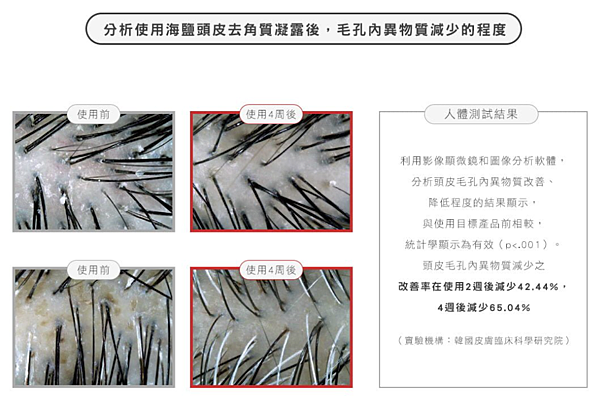 分析使用海鹽頭皮去角質凝露後，毛孔內異物質減少的程度

使用前

使用4周後

使用前

使用4周後

人體測試結果

利用影像顯微鏡和圖像分析軟體，
分析頭皮毛孔內異物質改善、
降低程度的結果顯示，
與使用目標產品前相較，
統計學顯示為有效（p<.001）。
頭皮毛孔內異物質減少之
改善率在使用2週後減少42.44%，
4週後減少65.04%

（實驗機構：韓國皮膚臨床科學研究院）