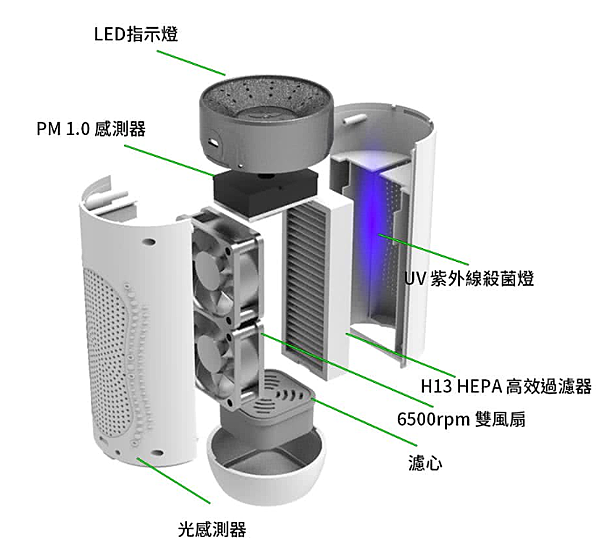 LED指示燈

PM 1.0 感測器

UV 紫外線殺菌燈

H13 HEPA 高效過濾器

6500rpm 雙風扇

濾心

光感測器