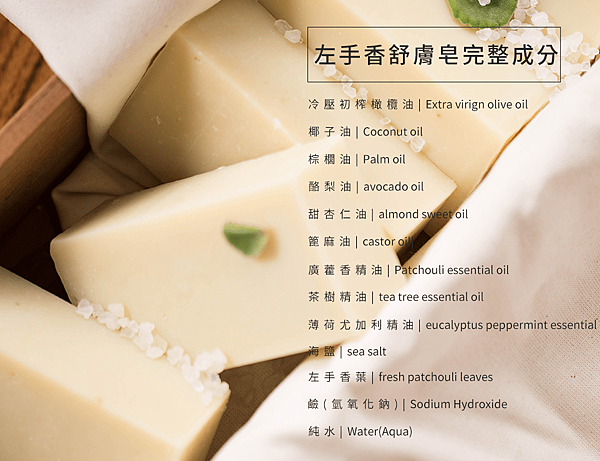 左手香舒膚皂完整成分

冷壓初榨橄欖油 | Extra virign olive oil

椰子油 | Coconut oil

棕櫚油 | Palm oil

酪梨油 | avocado oil

甜杏仁油 | almond sweet oil

篦麻油 | castor oil

廣藿香精油 | Patchouli essential oil

茶樹精油 | tea tree essential oil

薄荷尤加利精油 | eucalyptus peppermint essential

海鹽 | sea salt

左手香葉 | fresh patchouli leaves

鹼(氫氧化鈉) | Sodium Hydroxide

純水 | Water(Aqua)