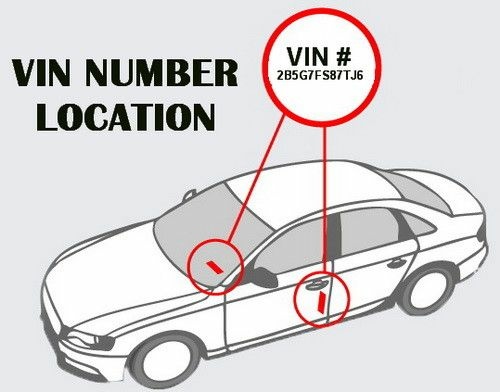 VIN NUMBER LOCATION

VIN #
2B5G7FS87TJ6