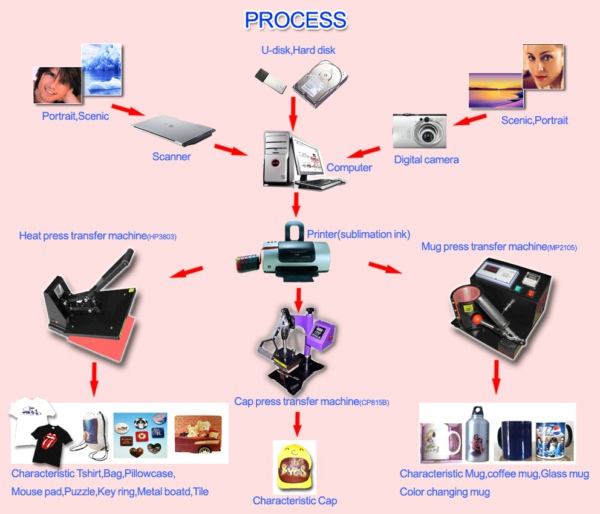 PROCESS

U-disk,Hard disk

Portrait,Scenic

Scenic,Portrait

Scanner

Computer

Digital camera

Heat press transfer machine(HP3803)

Printer(sublimation ink)

Mug press transfer machine(MP2105)

Cap press transfer machine(CP815B)

Characteristic Tshirt,Bag,Pillowcase,
Mouse pad,Puzzle,Key ring,Metal boatd,Tile

Characteristic Cap

Characteristic Mug,coffee mug,Glass mug
Color changing mug