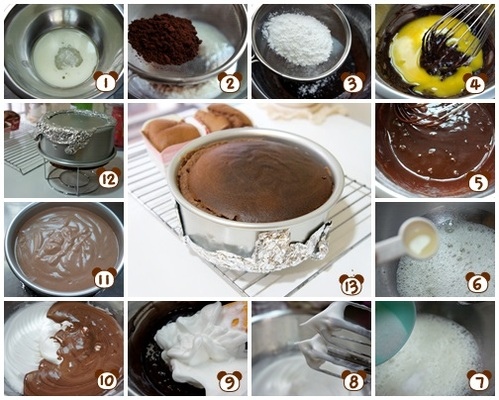 1
2
3
4
12
5
11
13
6
10
9
8
7