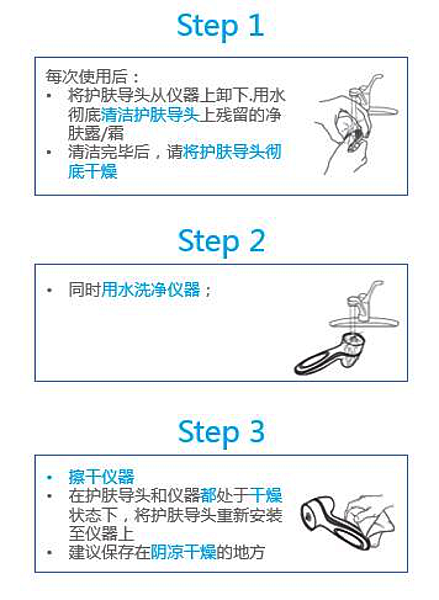 Step 1

每次使用后：
• 将护肤导头从仪器上卸下.用水彻底清洁护肤导头上残留的净肤露/霜
• 清洁完毕后，请将护肤导头彻底干燥

Step 2

• 同时用水洗净仪器；

Step 3

• 擦干仪器
• 在护肤导头和仪器都处于干燥状态下，将护肤导头重新安装至仪器上
• 建议保存在阴凉干燥的地方