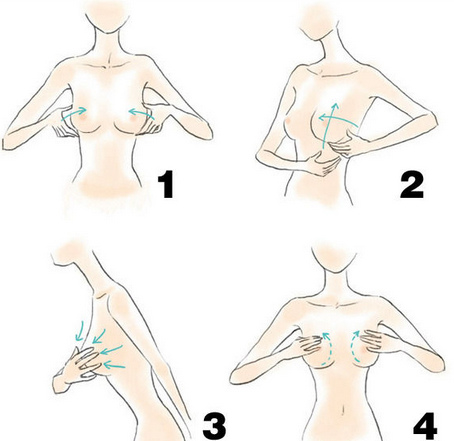 1

2

3

4