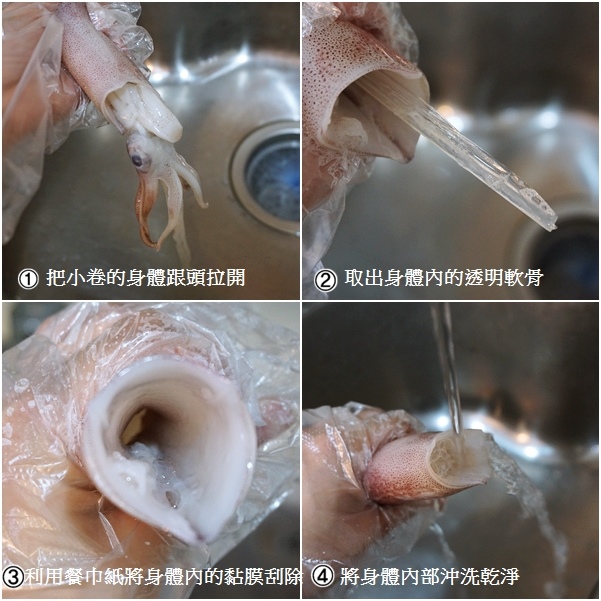 ① 把小卷的身體跟頭拉開

② 取出身體內的透明軟骨

③利用餐巾紙將身體內的黏膜刮除

④ 將身體內部沖洗乾淨