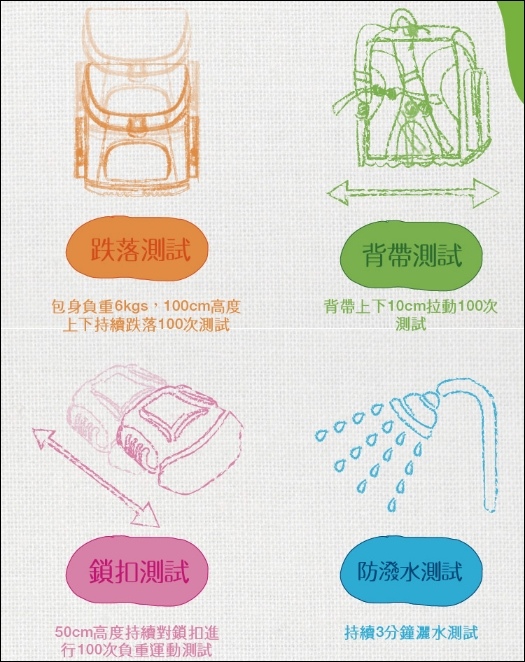 跌落測試

包身負重6kgs，100cm高度上下持續跌落100次測試

背帶測試

背帶上下10cm拉動100次測試

鎖扣測試

50cm高度持續對鎖扣進行100次負重運動測試

防潑水測試

持續3分鐘灑水測試