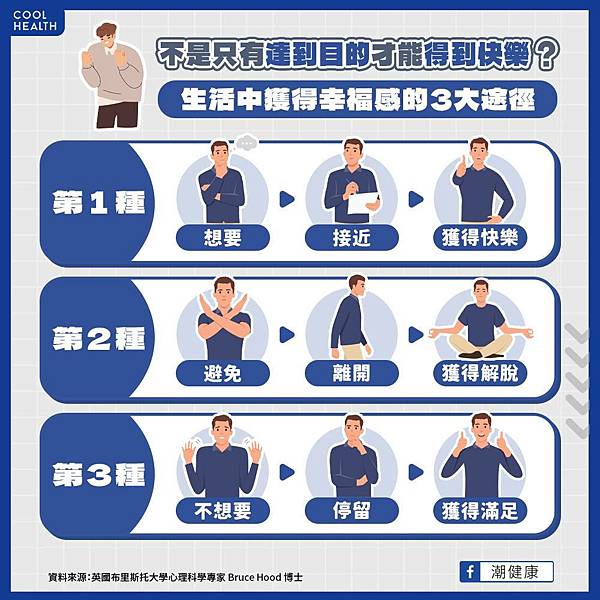 COOL HEALTH

不是只有達到目的才能得到快樂？

生活中獲得幸福感的3大途徑

第1種

想要

接近

獲得快樂

第2種

避免

離開

獲得解脫

第3種

不想要

停留

獲得滿足

資料來源：英國布里斯托大學心理科學專家 Bruce Hood 博士

f 潮健康