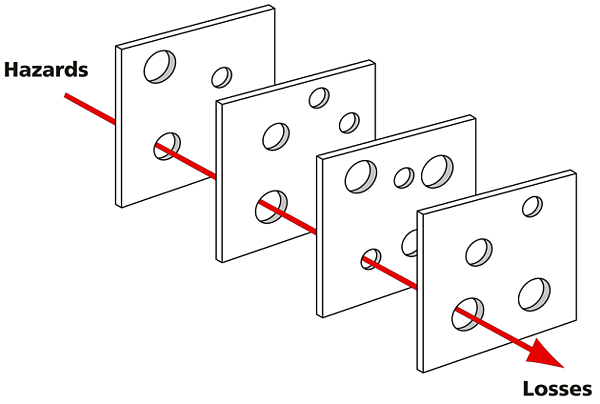 Hazards

Losses