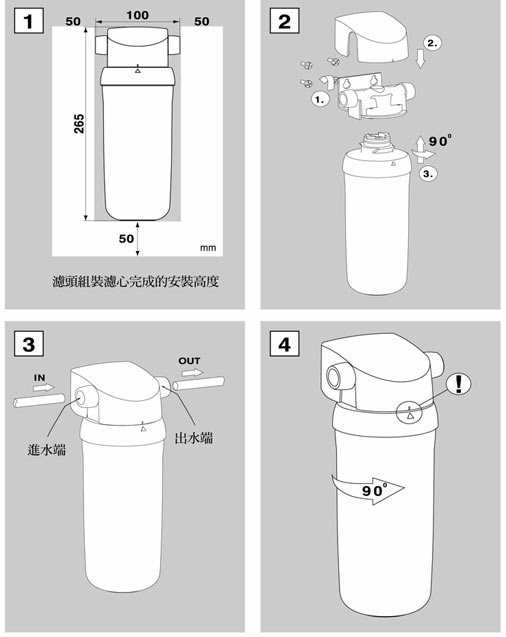 1

50 100 50

265

50

mm

濾頭組裝濾心完成的安裝高度

2

2.

1.

90°

3.

3

IN

OUT

進水端

出水端

4

!

90°