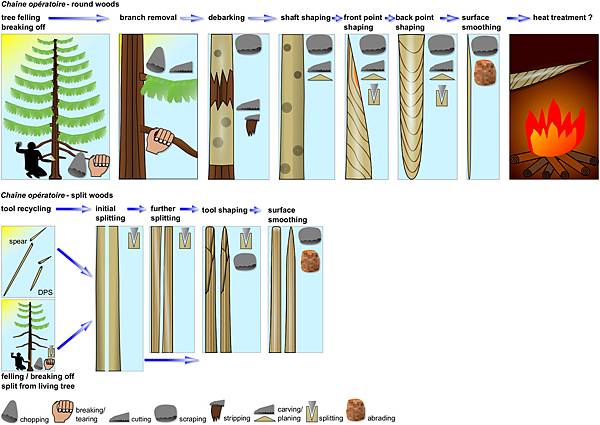 Chaîne opératoire - round woods

tree felling breaking off

branch removal

debarking

shaft shaping

front point shaping

back point shaping

surface smoothing

heat treatment ?

Chaîne opératoire - split woods

tool recycling

initial splitting

further splitting

tool shaping

surface smoothing

spear

DPS

felling / breaking off split from living tree

chopping

breaking/ tearing

cutting

scraping

stripping

carving/ planing

splitting

abrading